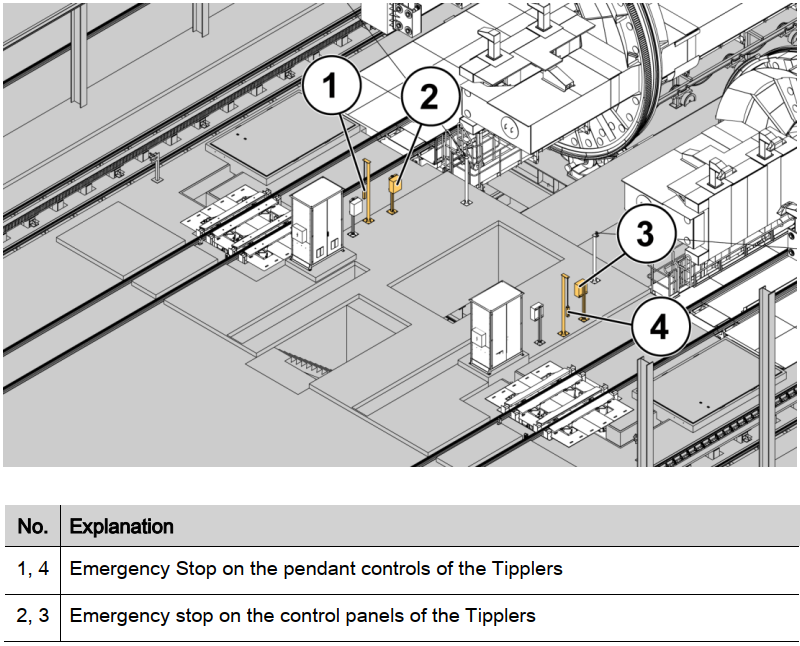 1
2
3
4

| No. | Explanation |
|---|---|
| 1, 4 | Emergency Stop on the pendant controls of the Tipplers |
| 2, 3 | Emergency stop on the control panels of the Tipplers |